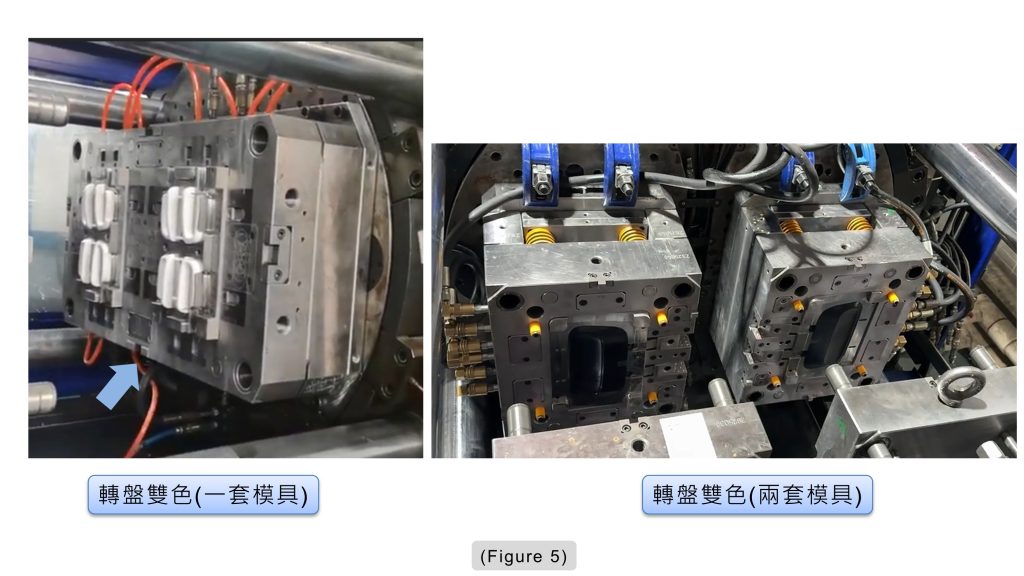 轉盤雙色(一套模具)

轉盤雙色(兩套模具)

(Figure 5)