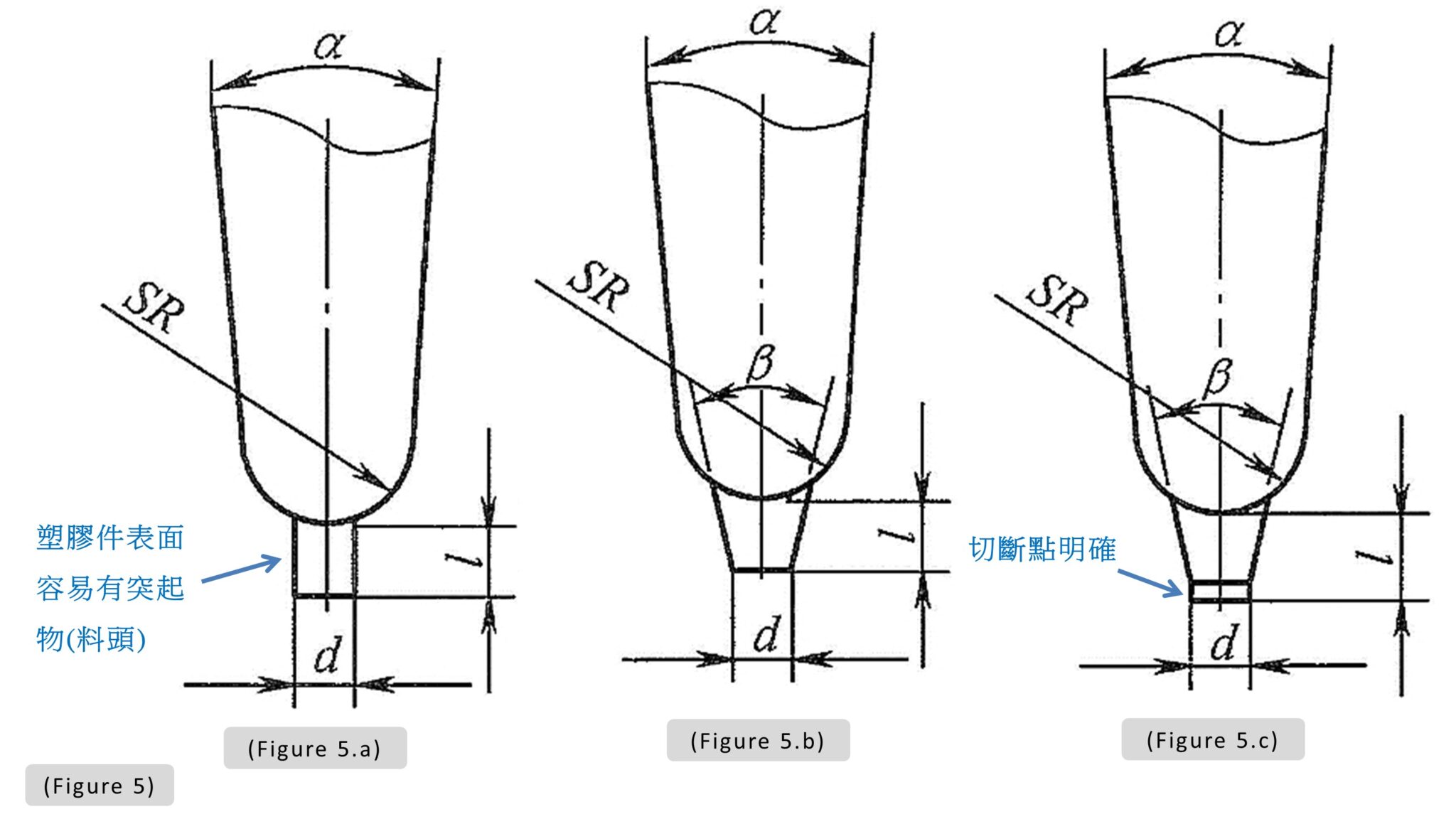 $\alpha$

$SR$

塑膠件表面容易有突起物(料頭)

$l$

$d$

(Figure 5.a)

$\alpha$

$SR$

$\beta$

$l$

$d$

(Figure 5.b)

$\alpha$

$SR$

$\beta$

切斷點明確

$l$

$d$

(Figure 5.c)

(Figure 5)