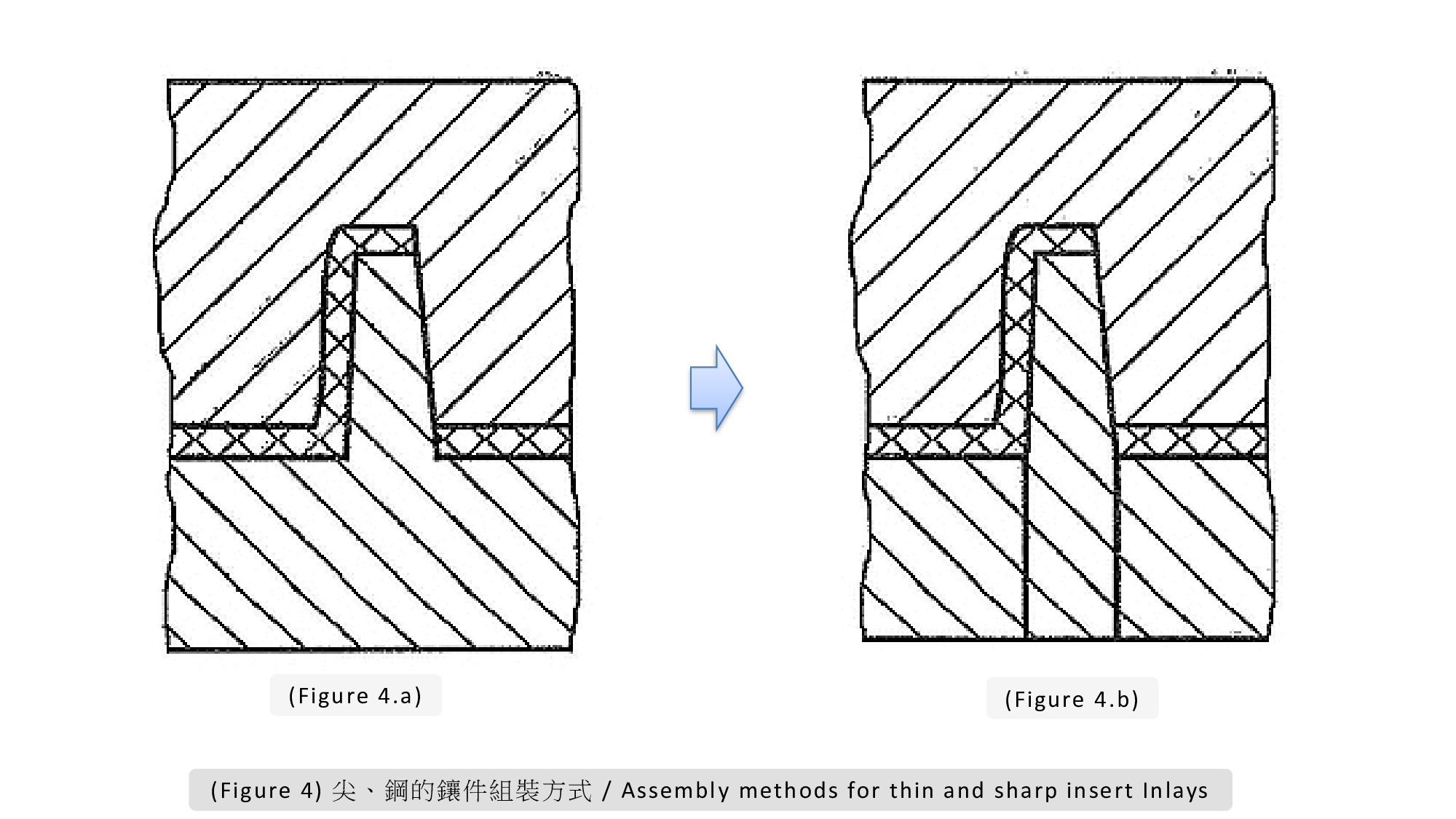 (Figure 4.a)

(Figure 4.b)

(Figure 4) 尖、鋼的鑲件組裝方式 / Assembly methods for thin and sharp insert Inlays