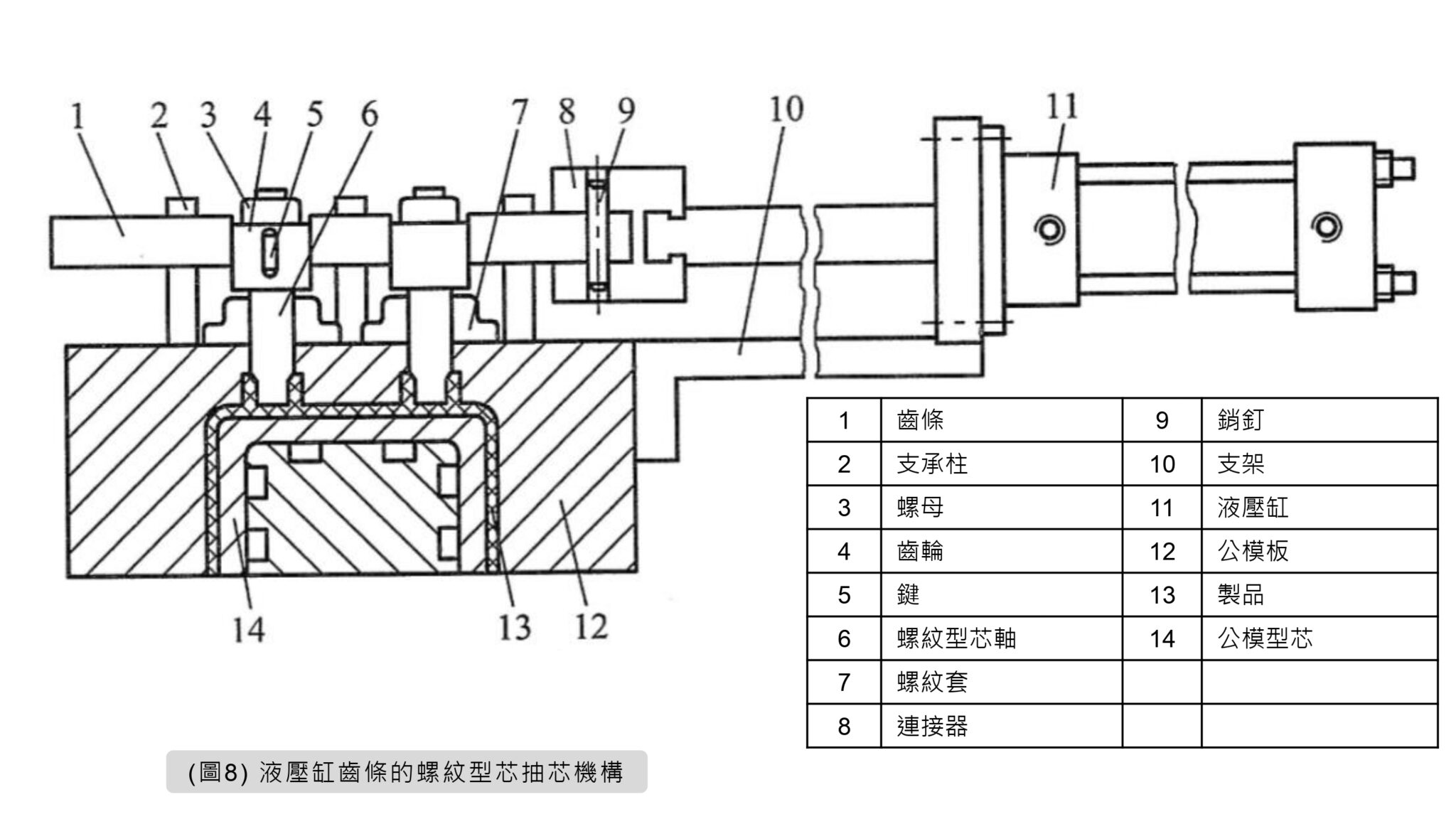 1 2 3 4 5 6 7 8 9 10 11

14 13 12

| 1 | 齒條 | 9 | 銷釘 |
|---|---|---|---|
| 2 | 支承柱 | 10 | 支架 |
| 3 | 螺母 | 11 | 液壓缸 |
| 4 | 齒輪 | 12 | 公模板 |
| 5 | 鍵 | 13 | 製品 |
| 6 | 螺紋型芯軸 | 14 | 公模型芯 |
| 7 | 螺紋套 | | |
| 8 | 連接器 | | |

(圖8) 液壓缸齒條的螺紋型芯抽芯機構