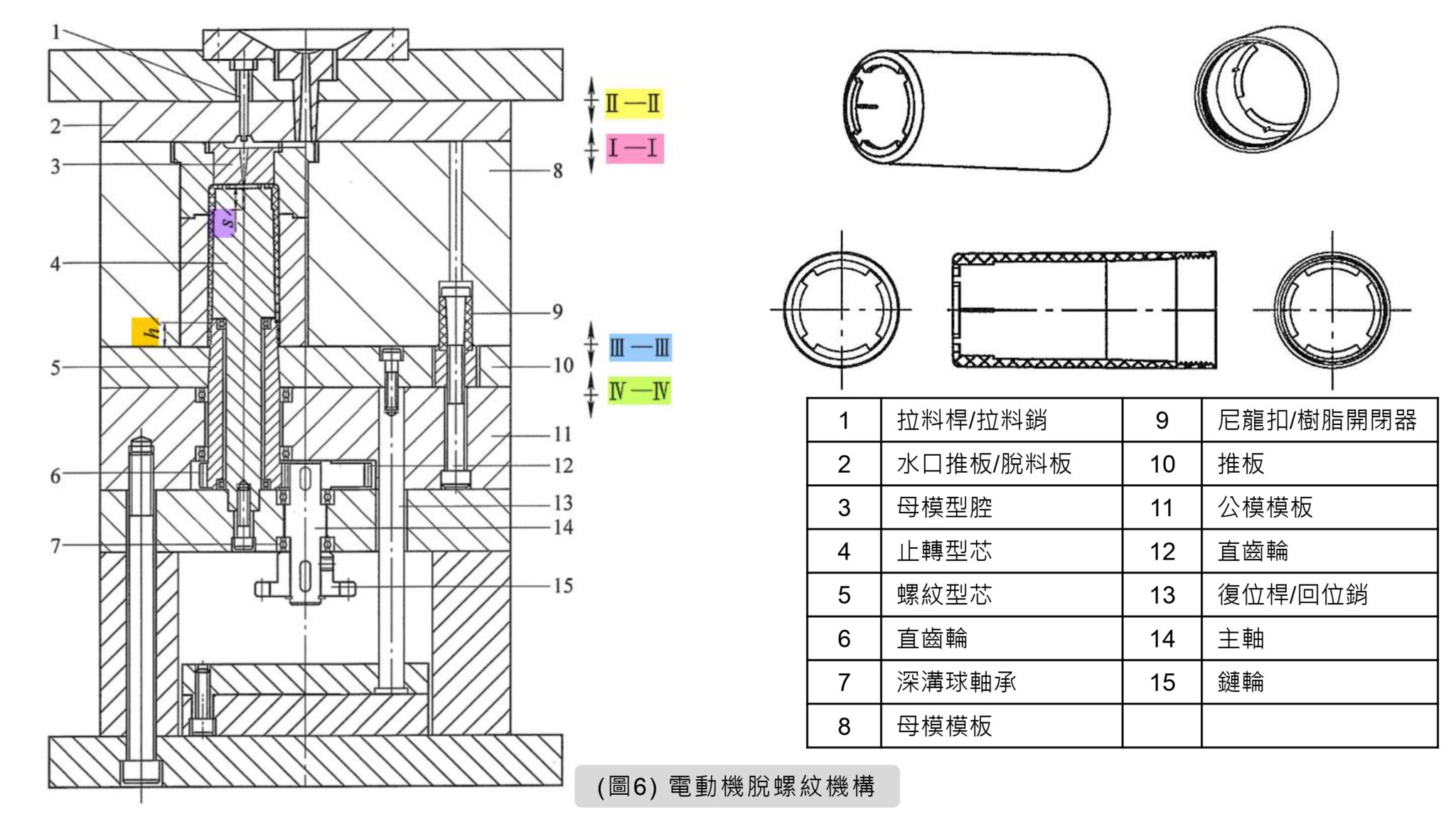 1
2
3
4
5
6
7
8
9
10
11
12
13
14
15
s
h
Ⅱ—Ⅱ
Ⅰ—Ⅰ
Ⅲ—Ⅲ
Ⅳ—Ⅳ

| 1 | 拉料桿/拉料銷 | 9 | 尼龍扣/樹脂開閉器 |
|---|---|---|---|
| 2 | 水口推板/脫料板 | 10 | 推板 |
| 3 | 母模型腔 | 11 | 公模模板 |
| 4 | 止轉型芯 | 12 | 直齒輪 |
| 5 | 螺紋型芯 | 13 | 復位桿/回位銷 |
| 6 | 直齒輪 | 14 | 主軸 |
| 7 | 深溝球軸承 | 15 | 鏈輪 |
| 8 | 母模模板 | | |

(圖6) 電動機脫螺紋機構