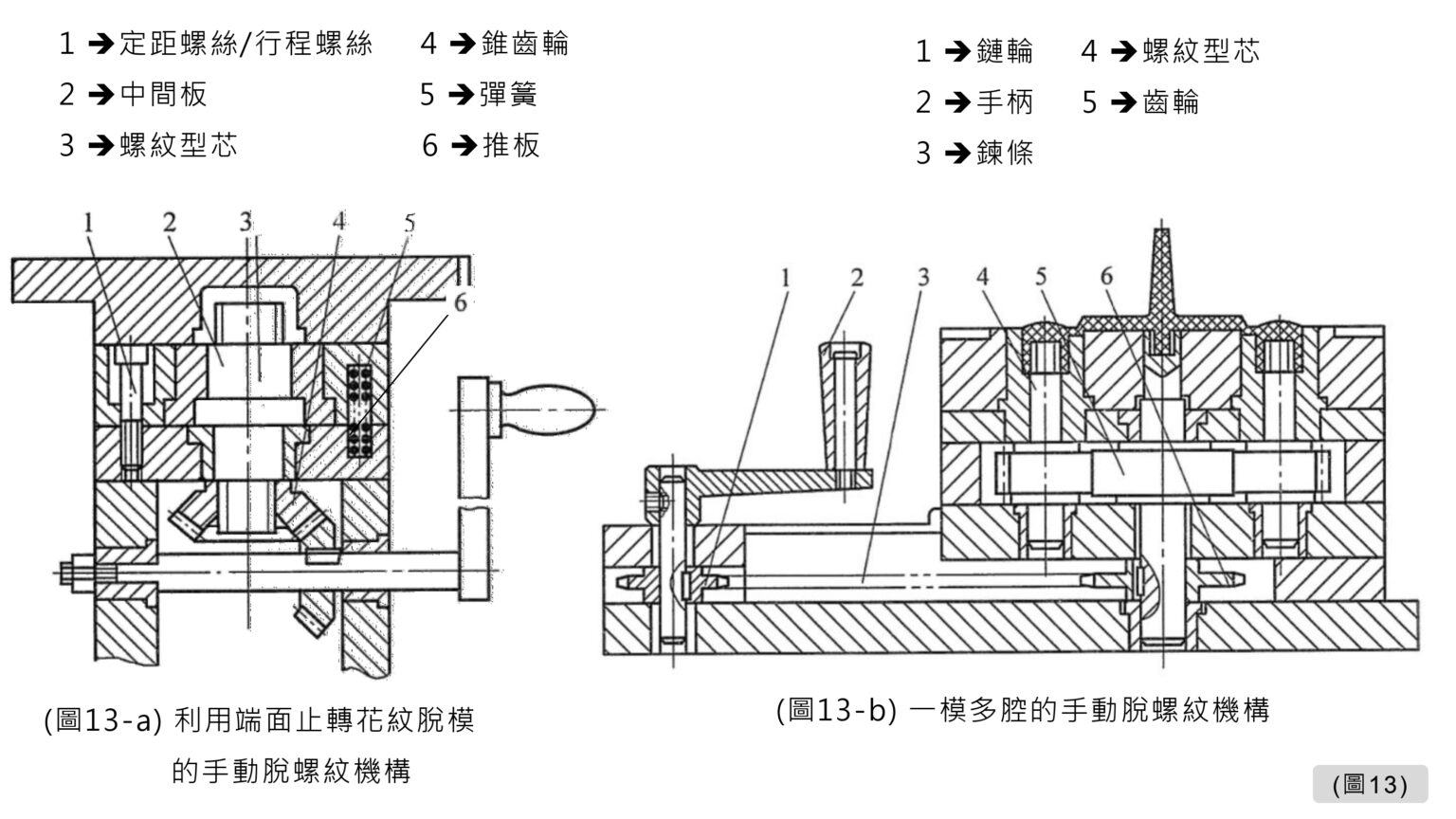 1 ➔定距螺絲/行程螺絲
2 ➔中間板
3 ➔螺紋型芯
4 ➔錐齒輪
5 ➔彈簧
6 ➔推板

1 ➔鏈輪
2 ➔手柄
3 ➔鍊條
4 ➔螺紋型芯
5 ➔齒輪

1 2 3 4 5 6

1 2 3 4 5 6

(圖13-a) 利用端面止轉花紋脫模的手動脫螺紋機構

(圖13-b) 一模多腔的手動脫螺紋機構

(圖13)