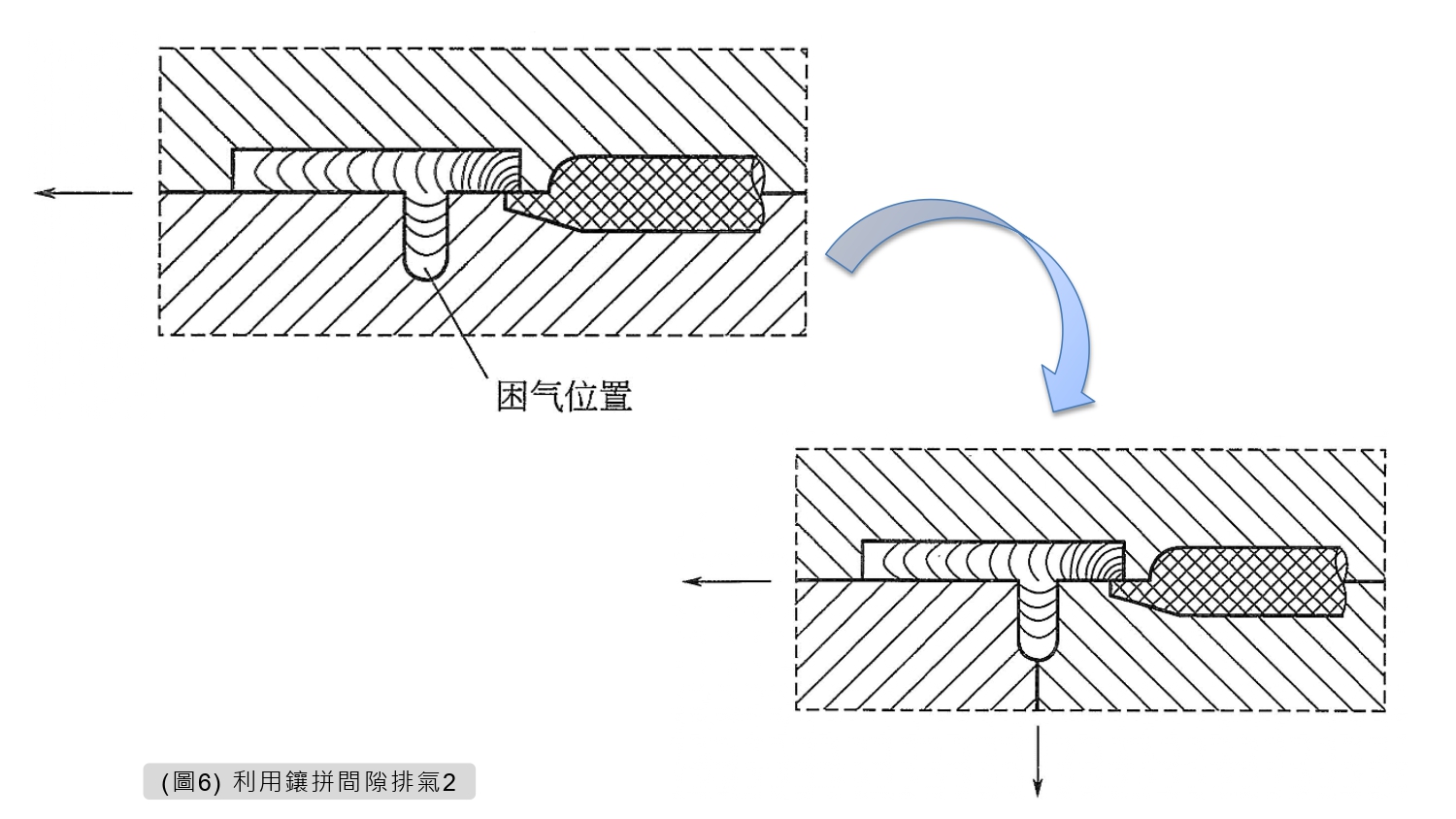 困气位置

(圖6) 利用鑲拼間隙排氣2