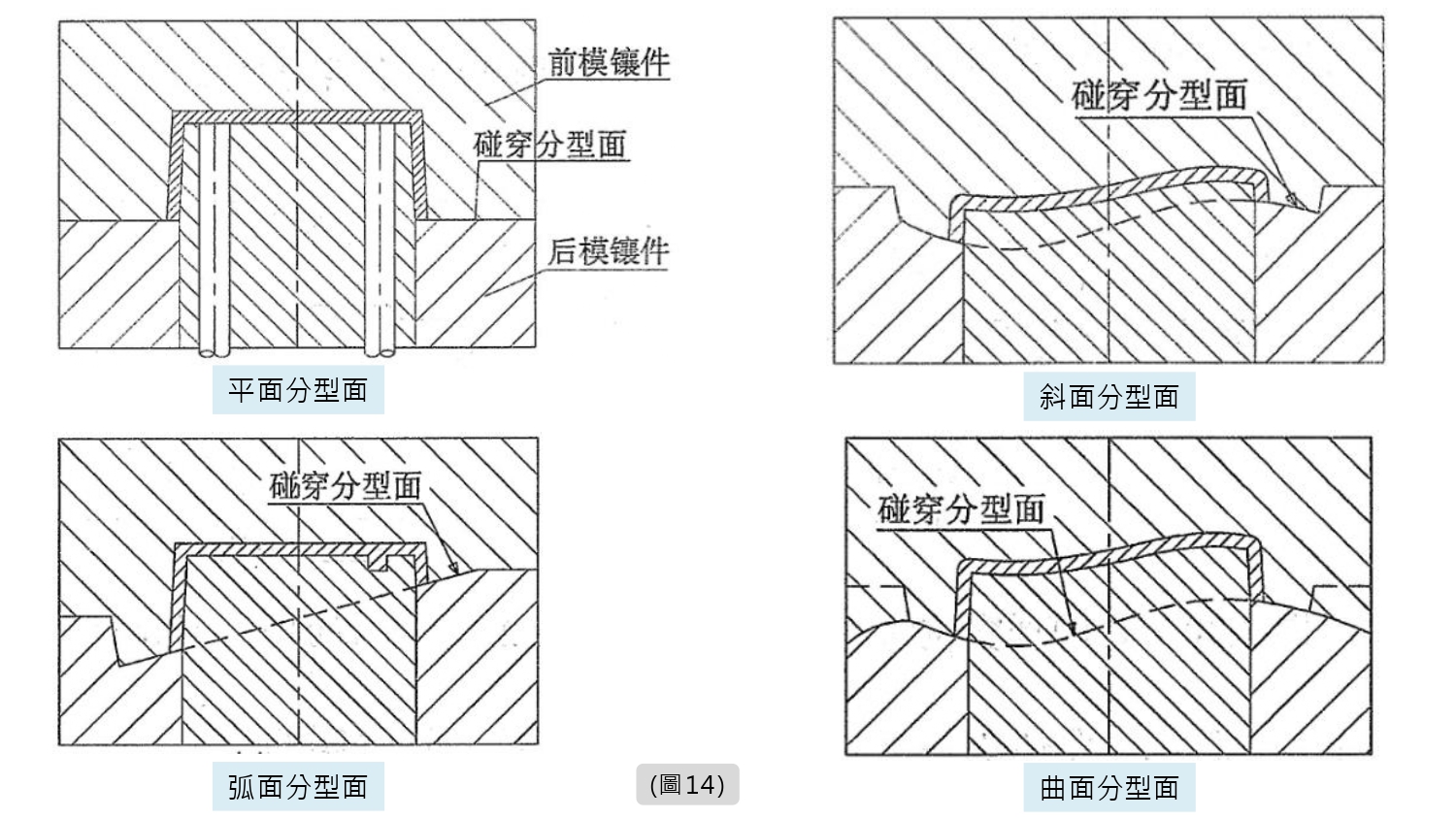 前模镶件

碰穿分型面

后模镶件

平面分型面

碰穿分型面

斜面分型面

碰穿分型面

弧面分型面

(圖14)

碰穿分型面

曲面分型面