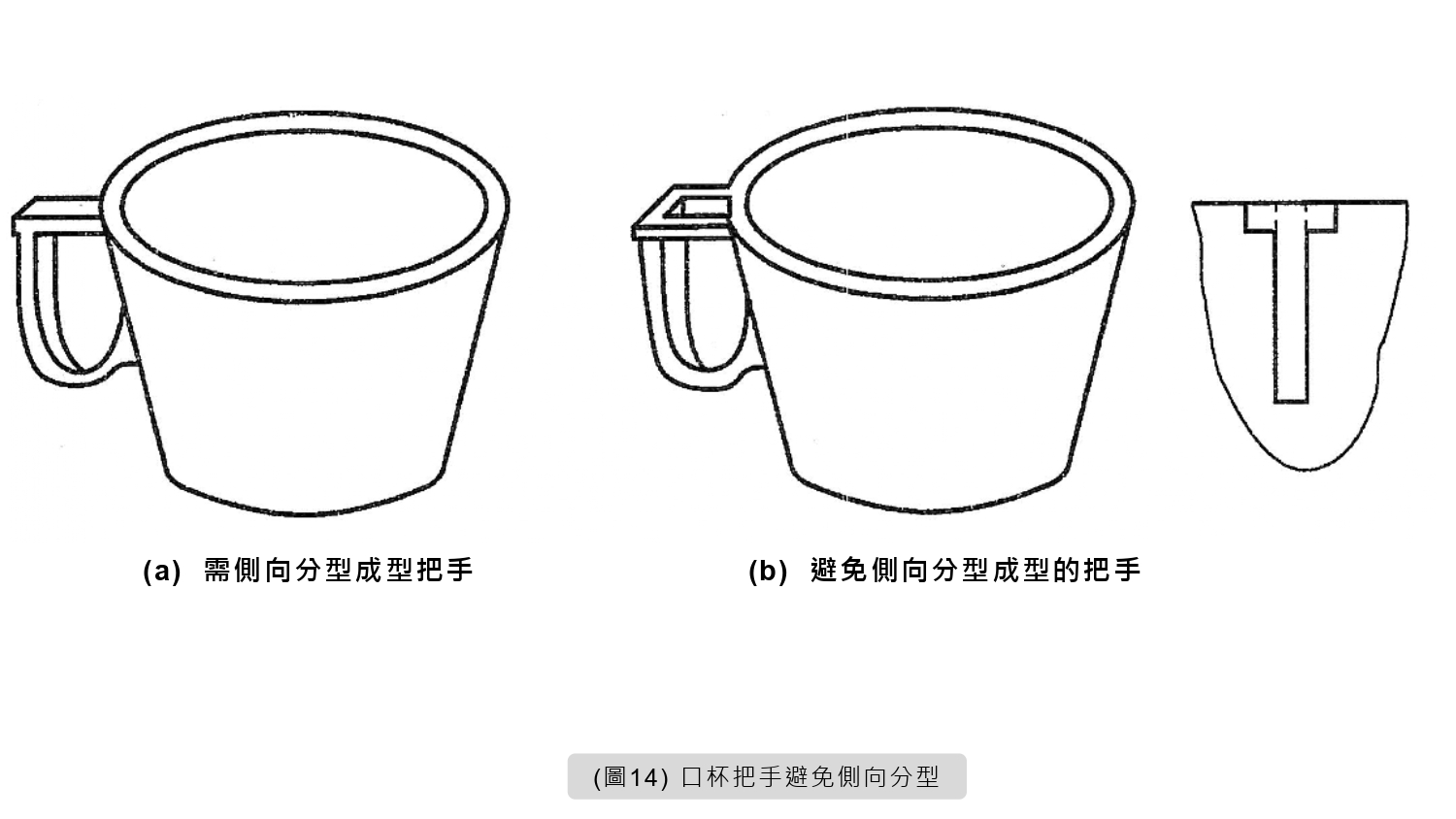 (a) 需側向分型成型把手

(b) 避免側向分型成型的把手

(圖14) 口杯把手避免側向分型