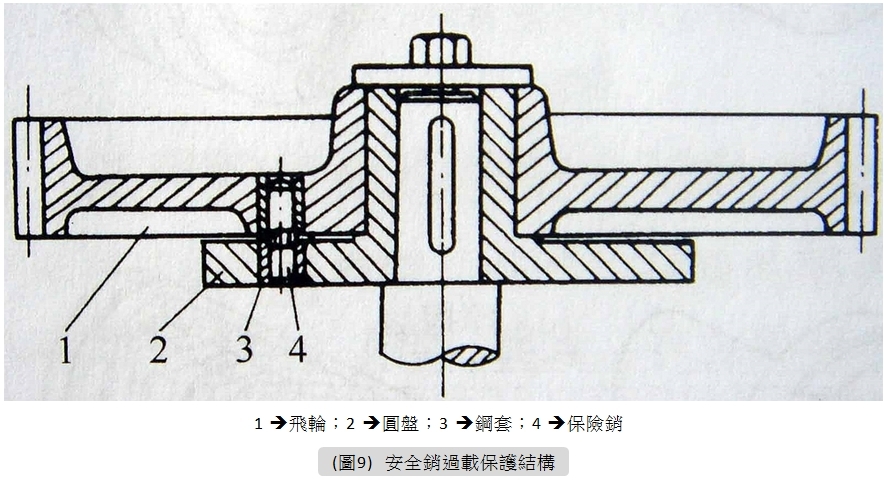 1
2
3
4

1 ➔飛輪；2 ➔圓盤；3 ➔鋼套；4 ➔保險銷

(圖9) 安全銷過載保護結構