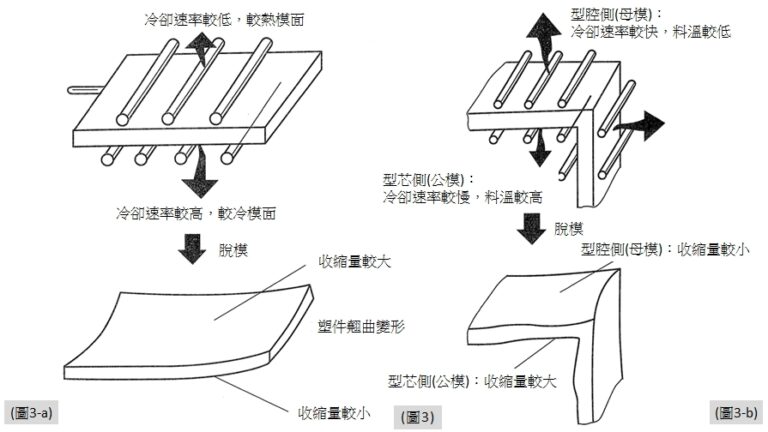 冷卻速率較低，較熱模面

冷卻速率較高，較冷模面

脫模

收縮量較大

塑件翹曲變形

收縮量較小

(圖3-a)

(圖3)

型腔側(母模)：
冷卻速率較快，料溫較低

型芯側(公模)：
冷卻速率較慢，料溫較高

脫模

型腔側(母模)：收縮量較小

型芯側(公模)：收縮量較大

(圖3-b)