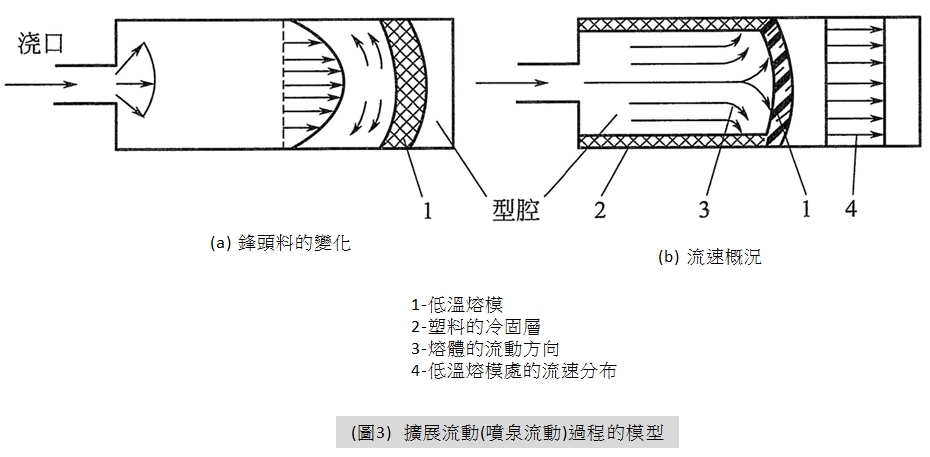 浇口

1 型腔 2 3 1 4

(a) 鋒頭料的變化

(b) 流速概況

1-低溫熔模
2-塑料的冷固層
3-熔體的流動方向
4-低溫熔模處的流速分布

(圖3) 擴展流動(噴泉流動)過程的模型