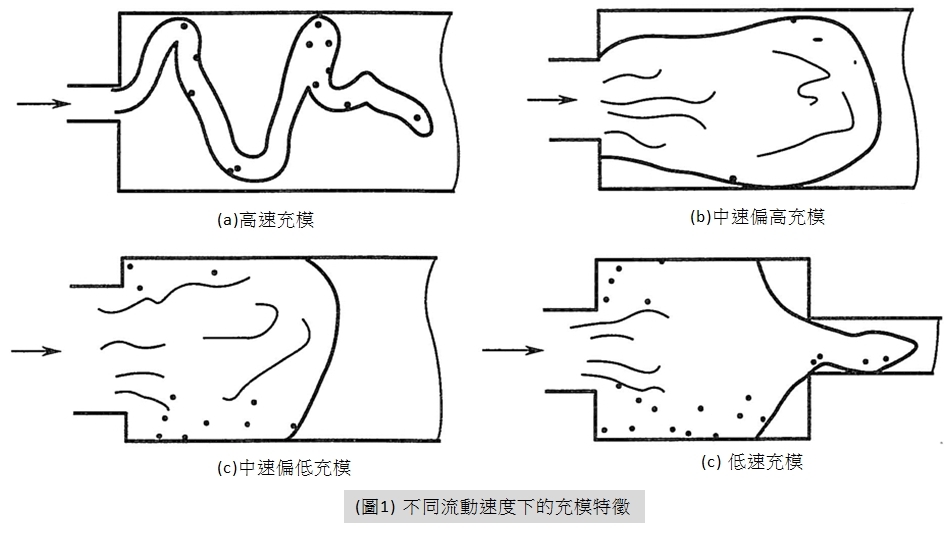 (a)高速充模

(b)中速偏高充模

(c)中速偏低充模

(c) 低速充模

(圖1) 不同流動速度下的充模特徵