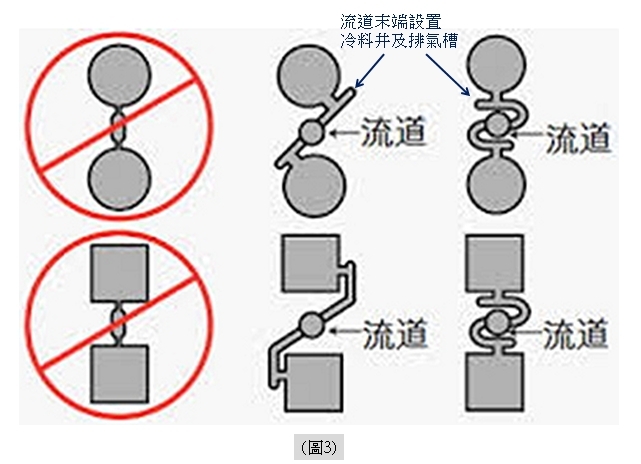 流道末端設置
冷料井及排氣槽

流道

流道

流道

流道

(圖3)